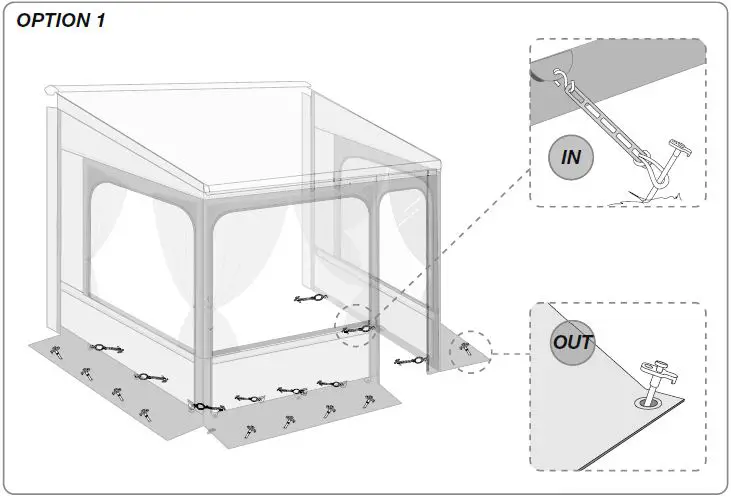 OPTION 1

IN

OUT