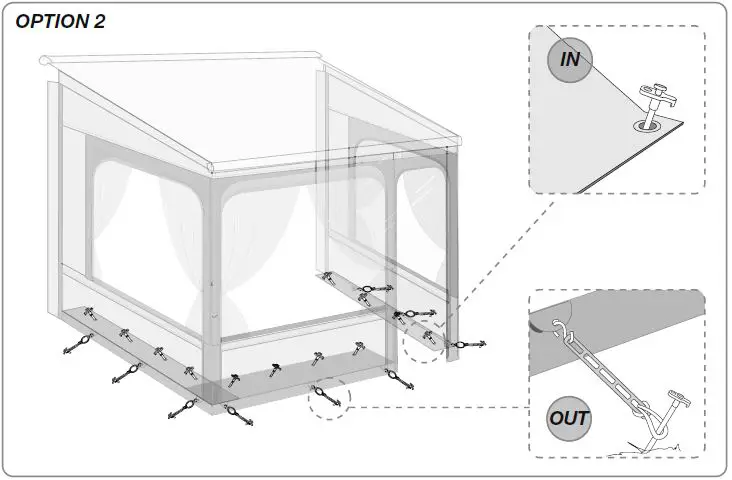 OPTION 2

IN

OUT