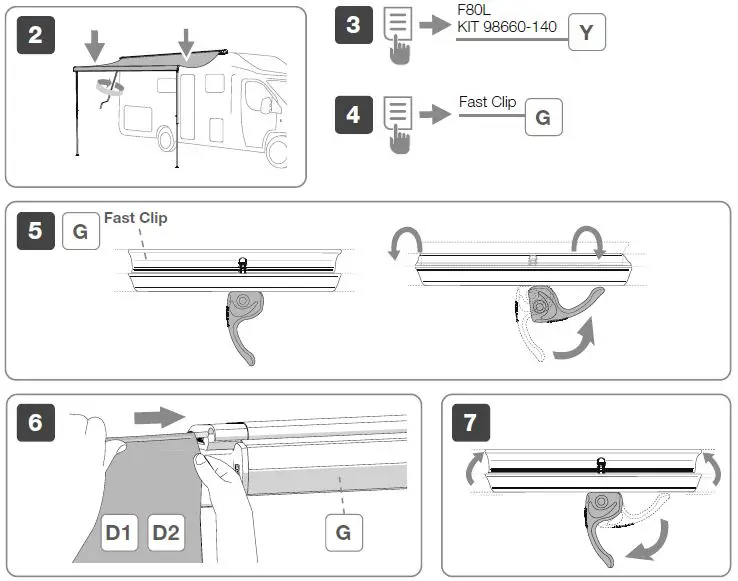 2

3

F80L
KIT 98660-140

Y

4

Fast Clip

G

5

G

Fast Clip

6

D1

D2

G

7