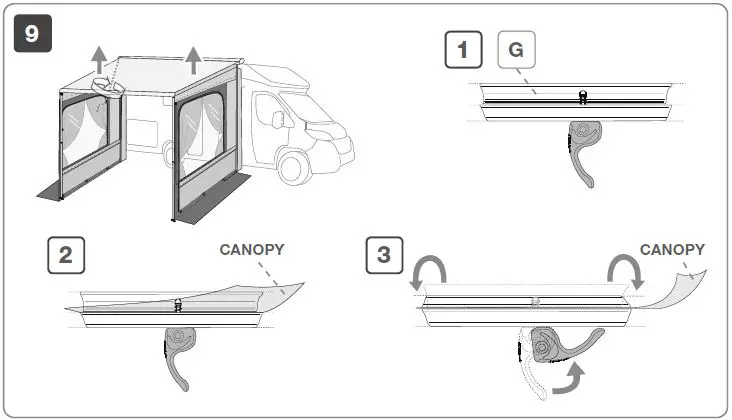 9

1 G

2 CANOPY

3 CANOPY