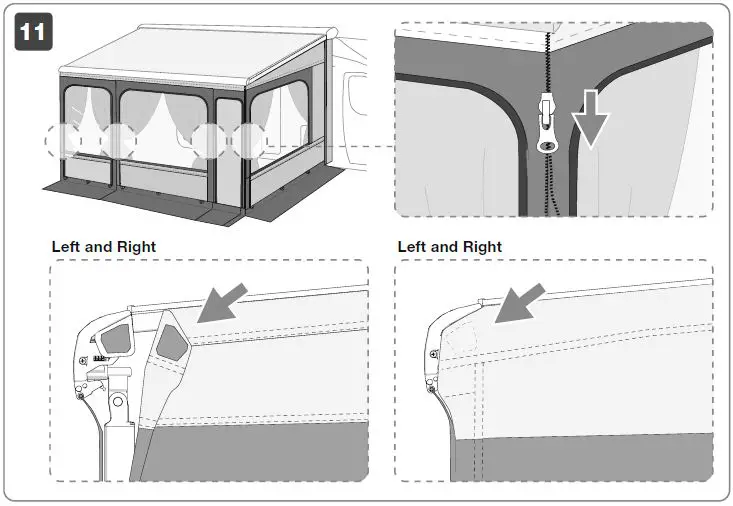 11

Left and Right

Left and Right