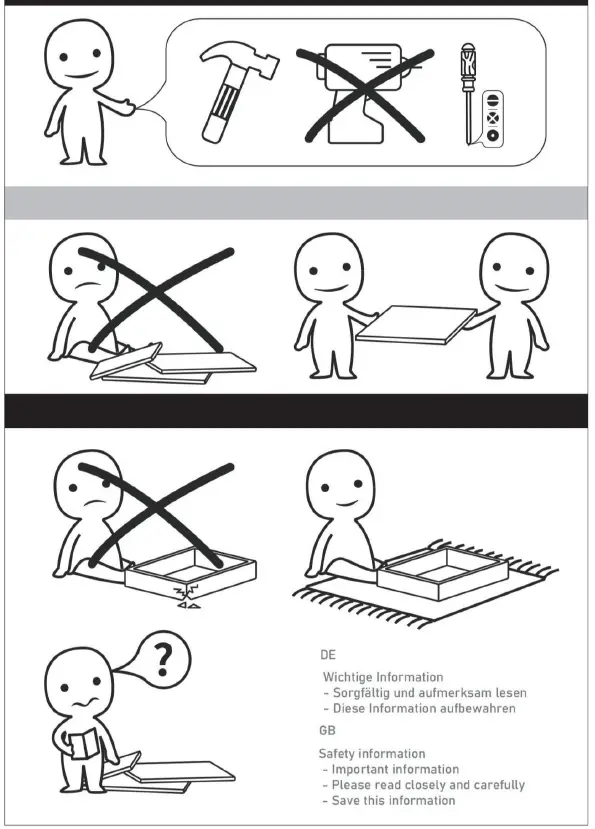 ?

DE

Wichtige Information
- Sorgfältig und aufmerksam lesen
- Diese Information aufbewahren

GB

Safety information
- Important information
- Please read closely and carefully
- Save this information