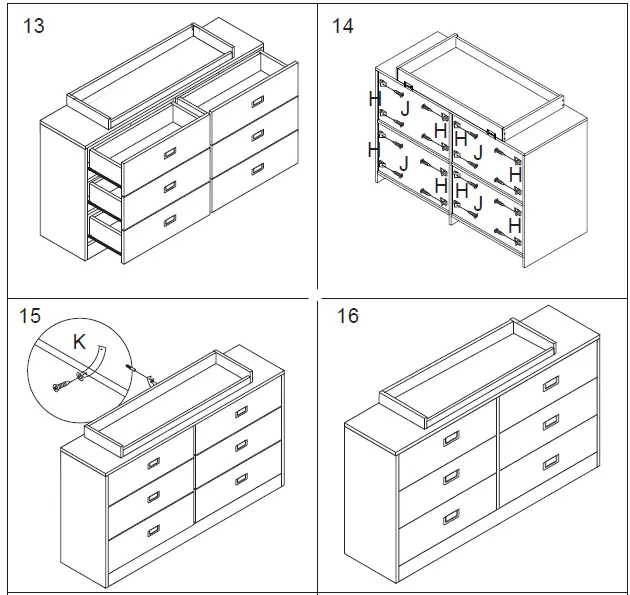 13

14

H J H H J H H J H H J H

15

K

16