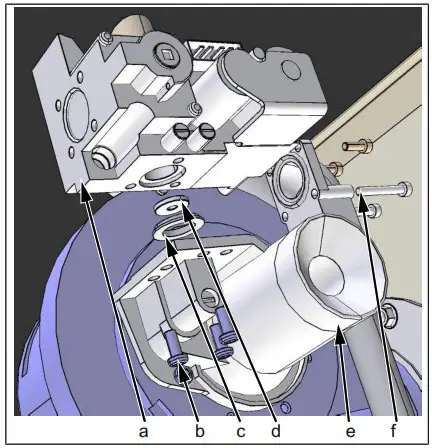 a b c d e f