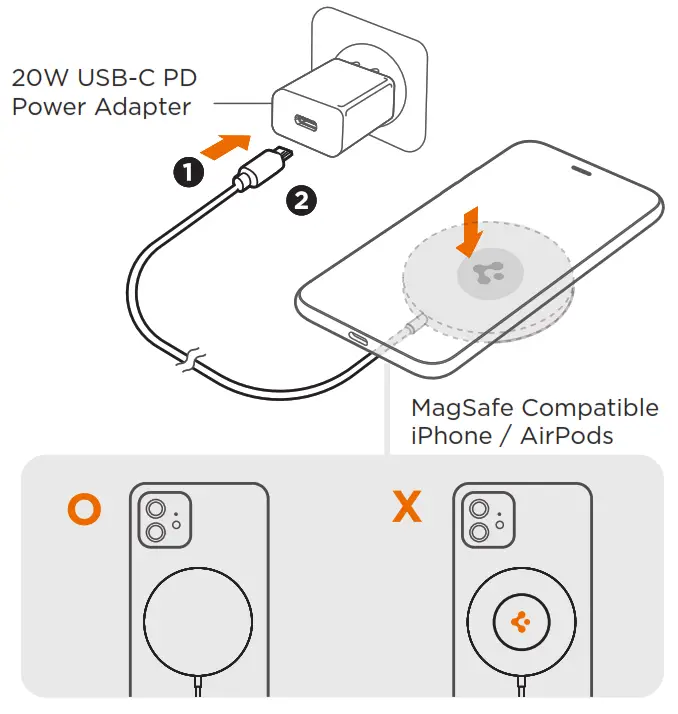 20W USB-C PD Power Adapter

1

2

MagSafe Compatible iPhone / AirPods

O

X