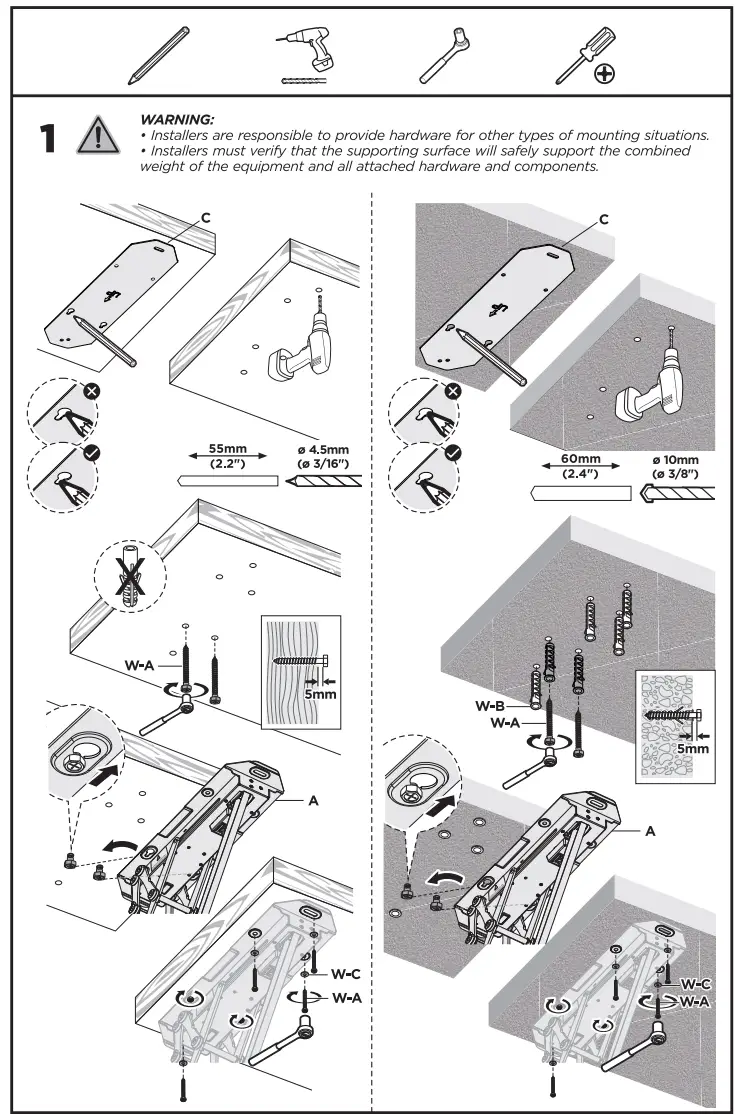 1

WARNING:
• Installers are responsible to provide hardware for other types of mounting situations.
• Installers must verify that the supporting surface will safely support the combined weight of the equipment and all attached hardware and components.

C

55mm (2.2")

ø 4.5mm (ø 3/16")

W-A

5mm

A

W-C

W-A

C

60mm (2.4")

ø 10mm (ø 3/8")

W-B

W-A

5mm

A

W-C

W-A