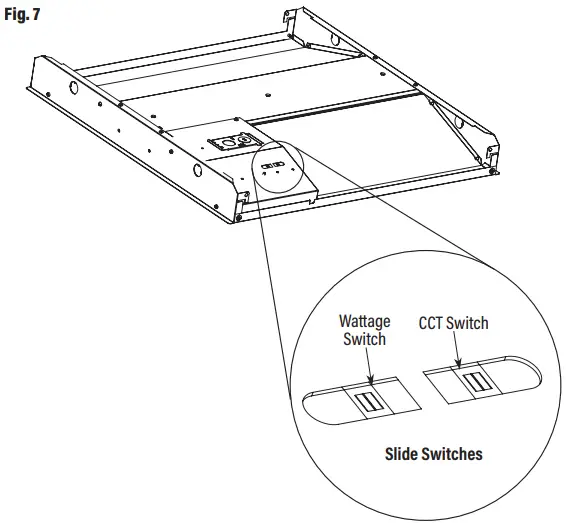 Fig. 7

Wattage Switch

CCT Switch

Slide Switches