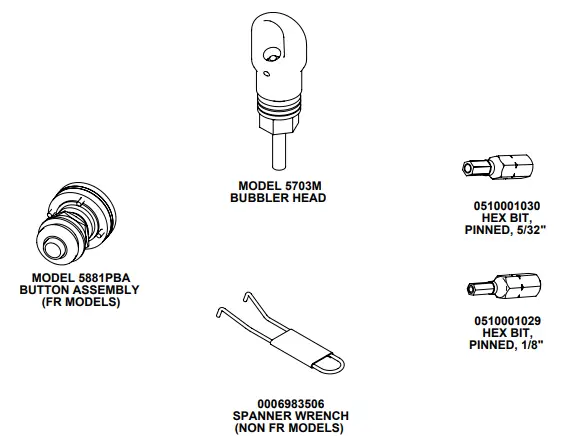 MODEL 5703M
BUBBLER HEAD

0510001030
HEX BIT,
PINNED, 5/32"

MODEL 5881PBA
BUTTON ASSEMBLY
(FR MODELS)

0510001029
HEX BIT,
PINNED, 1/8"

0006983506
SPANNER WRENCH
(NON FR MODELS)