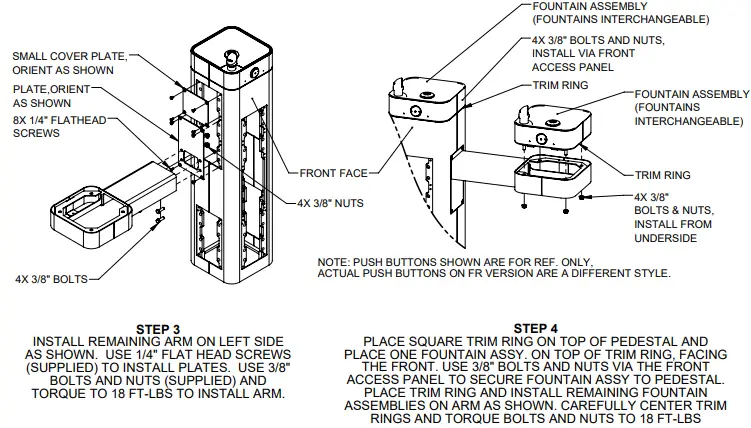 SMALL COVER PLATE, ORIENT AS SHOWN

PLATE,ORIENT AS SHOWN

8X 1/4" FLATHEAD SCREWS

FRONT FACE

4X 3/8" NUTS

4X 3/8" BOLTS

FOUNTAIN ASSEMBLY (FOUNTAINS INTERCHANGEABLE)

4X 3/8" BOLTS AND NUTS, INSTALL VIA FRONT ACCESS PANEL

TRIM RING

FOUNTAIN ASSEMBLY (FOUNTAINS INTERCHANGEABLE)

TRIM RING

4X 3/8" BOLTS & NUTS, INSTALL FROM UNDERSIDE

NOTE: PUSH BUTTONS SHOWN ARE FOR REF. ONLY, ACTUAL PUSH BUTTONS ON FR VERSION ARE A DIFFERENT STYLE.

STEP 3
INSTALL REMAINING ARM ON LEFT SIDE AS SHOWN. USE 1/4" FLAT HEAD SCREWS (SUPPLIED) TO INSTALL PLATES. USE 3/8" BOLTS AND NUTS (SUPPLIED) AND TORQUE TO 18 FT-LBS TO INSTALL ARM.

STEP 4
PLACE SQUARE TRIM RING ON TOP OF PEDESTAL AND PLACE ONE FOUNTAIN ASSY. ON TOP OF TRIM RING, FACING THE FRONT. USE 3/8" BOLTS AND NUTS VIA THE FRONT ACCESS PANEL TO SECURE FOUNTAIN ASSY TO PEDESTAL. PLACE TRIM RING AND INSTALL REMAINING FOUNTAIN ASSEMBLIES ON ARM AS SHOWN. CAREFULLY CENTER TRIM RINGS AND TORQUE BOLTS AND NUTS TO 18 FT-LBS