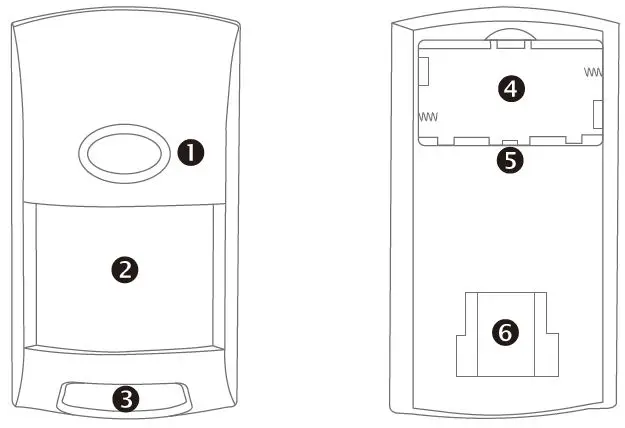 1
2
3
4
5
6