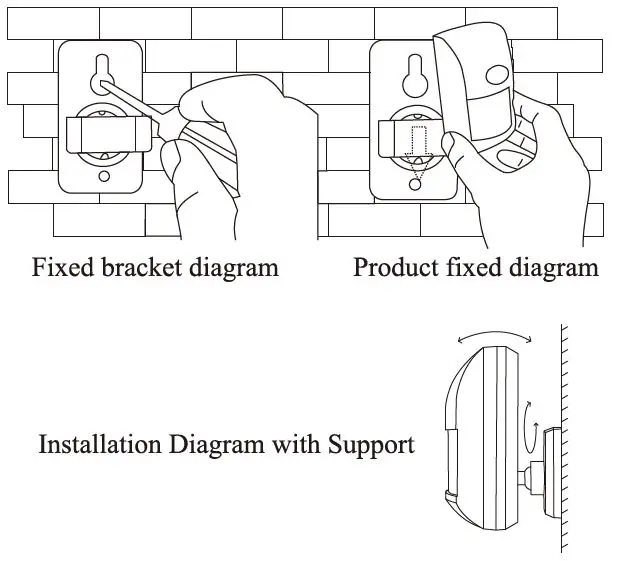 Fixed bracket diagram

Product fixed diagram

Installation Diagram with Support