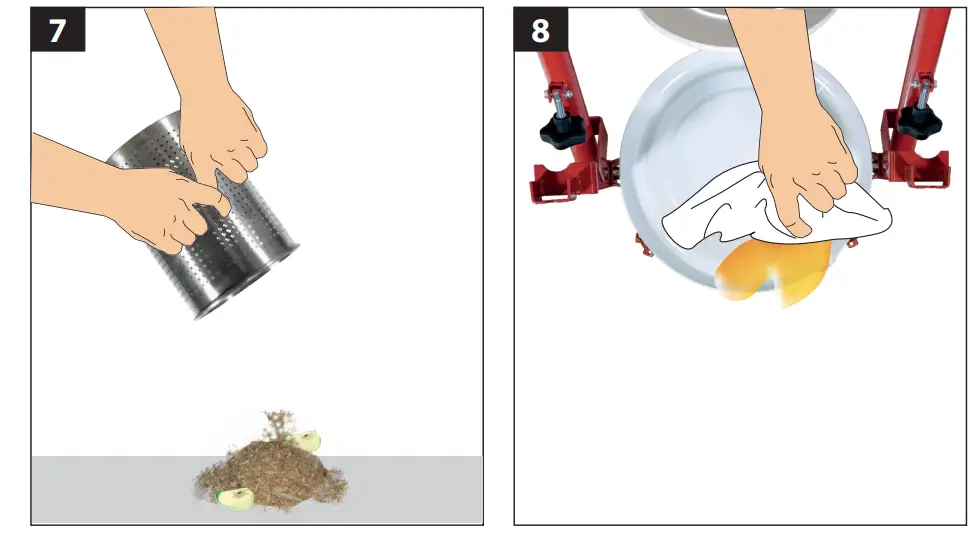 7

8