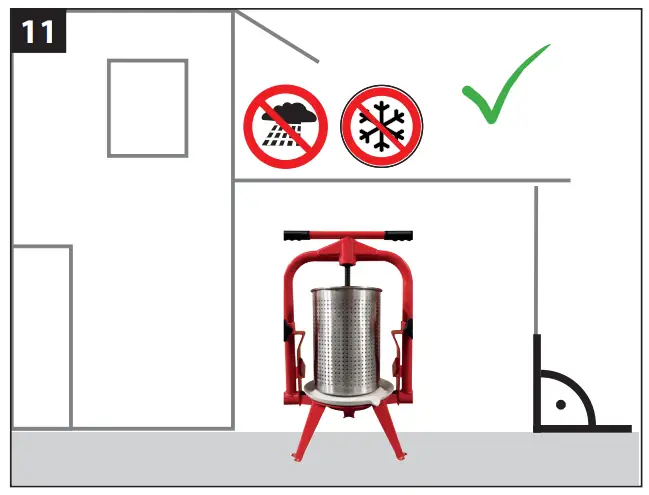 11