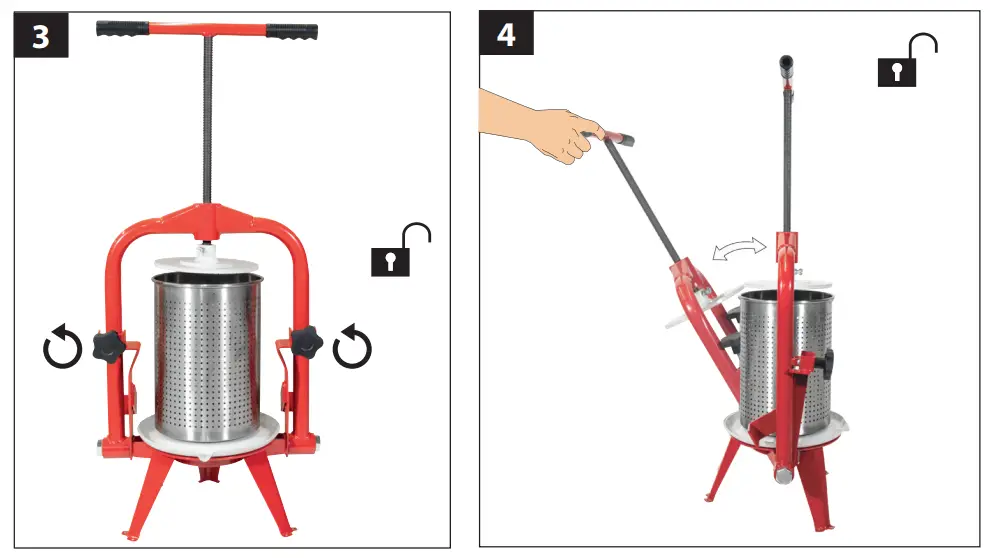 3

4