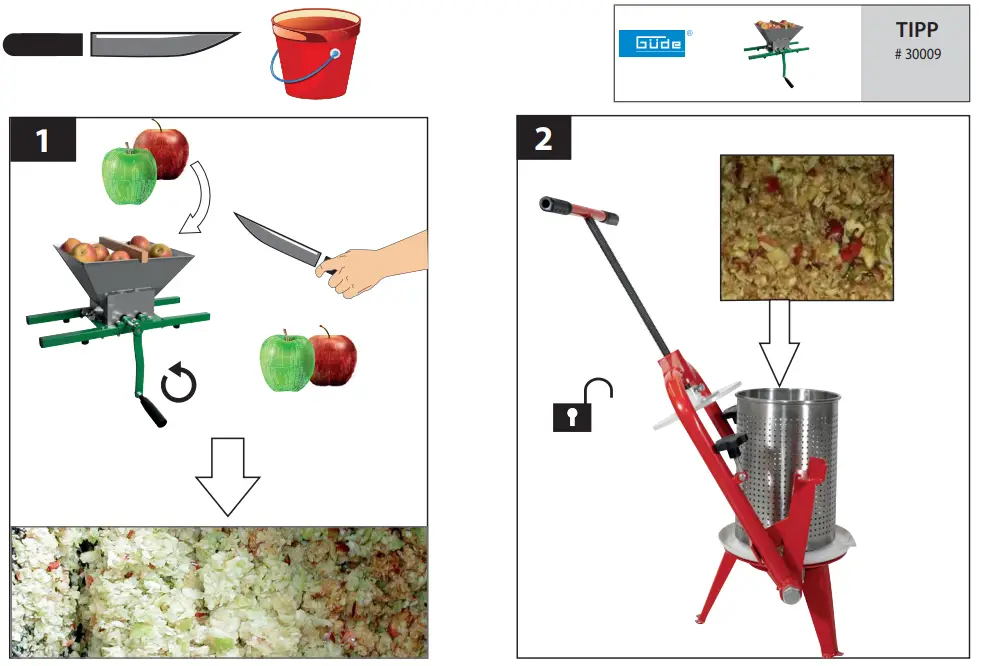 GÜDE®

TIPP
# 30009

1

2