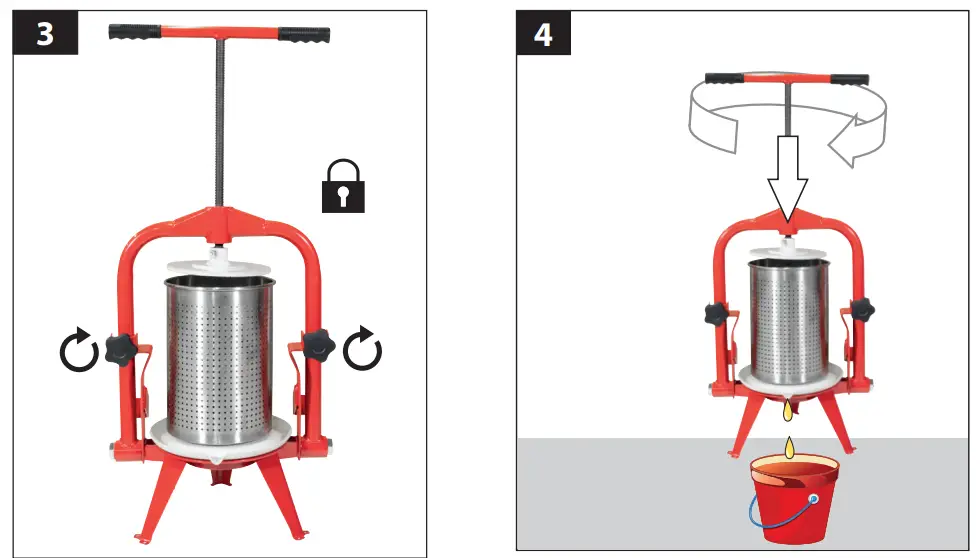 3

4