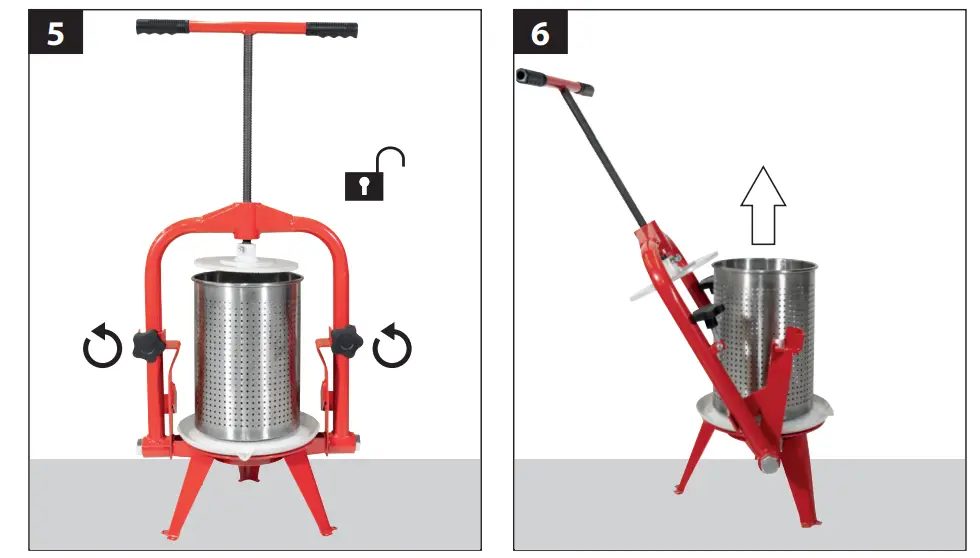 5

6