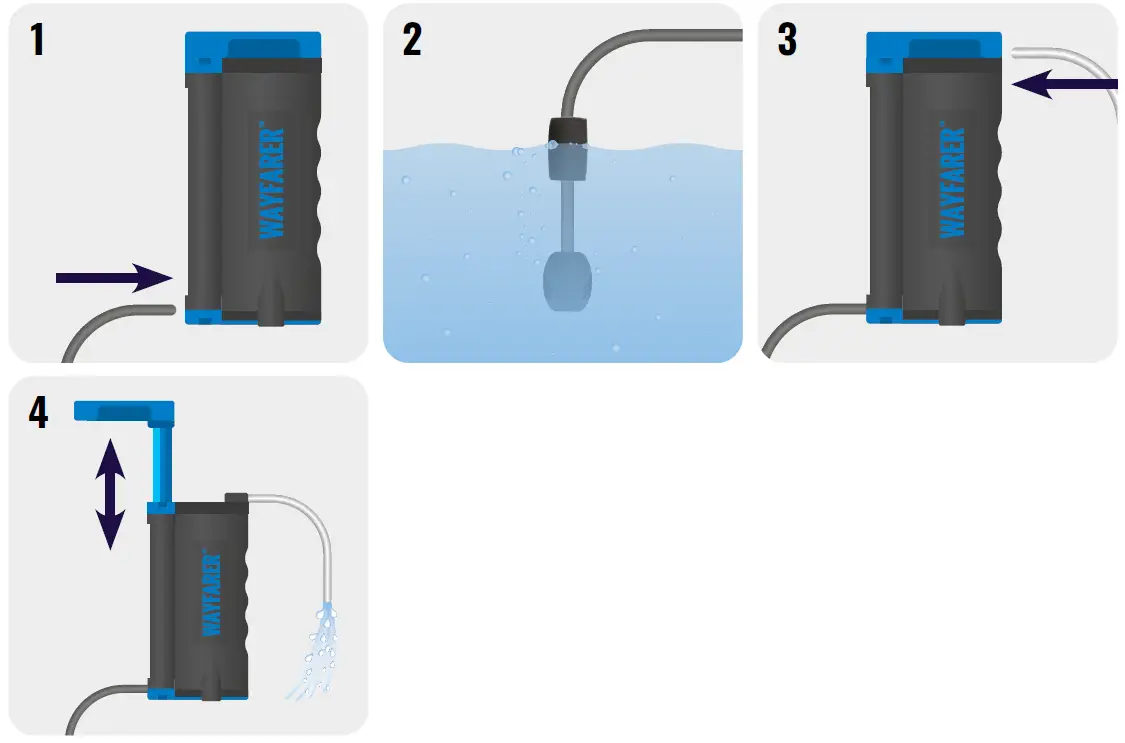 1

WAYFARER™

2

3

WAYFARER™

4

WAYFARER™