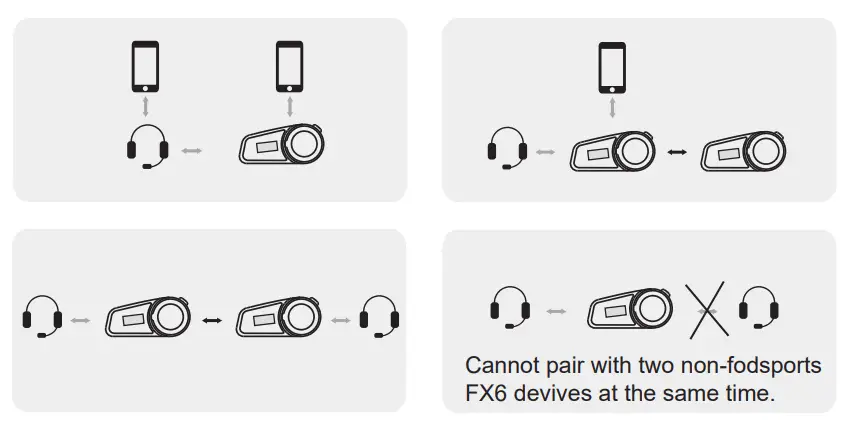 Cannot pair with two non-fodsports FX6 devives at the same time.