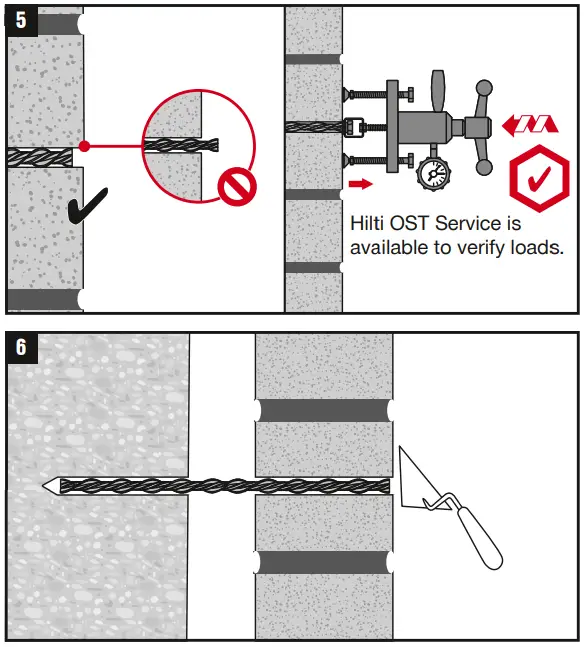 5

Hilti OST Service is available to verify loads.

6