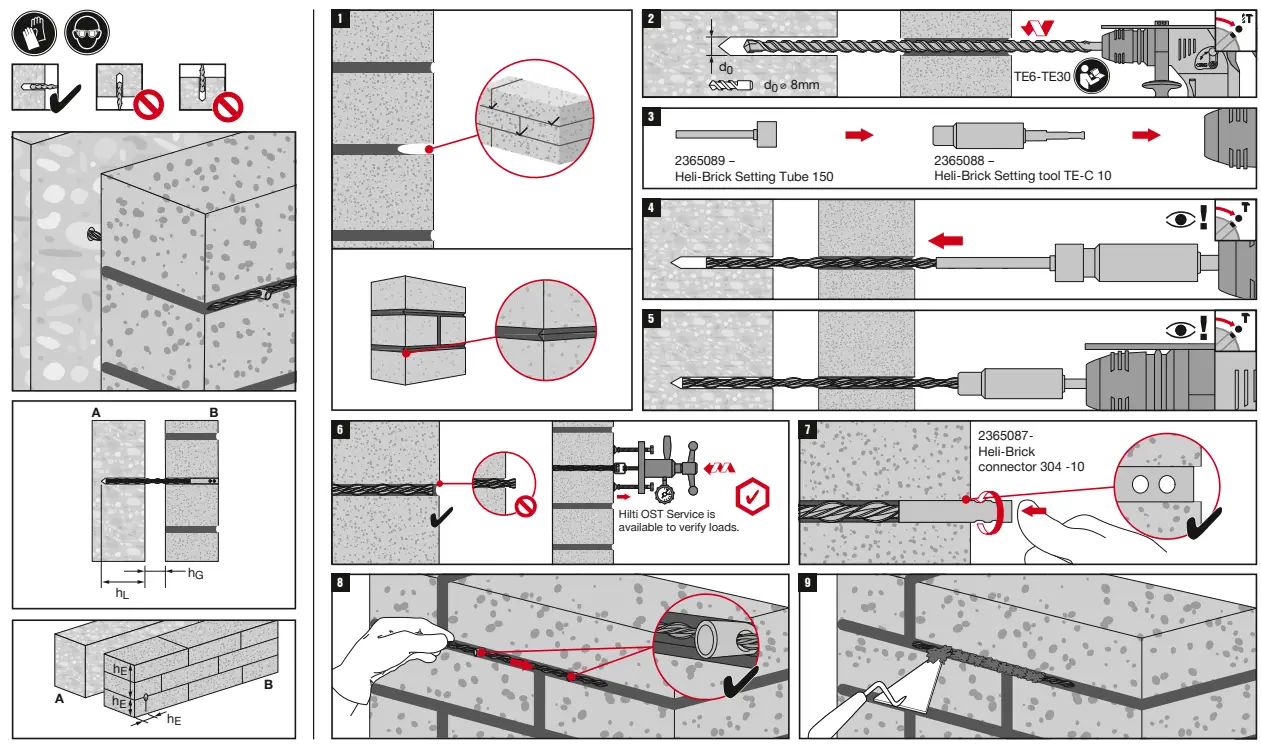 A
B
$h_L$
$h_G$

$h_E$
$h_E$
$h_E$
A
B

1

2
$d_0$
$d_0$ ⌀ 8mm
TE6-TE30

3
2365089 –
Heli-Brick Setting Tube 150
2365088 –
Heli-Brick Setting tool TE-C 10

4

5

6
Hilti OST Service is available to verify loads.

7
2365087-
Heli-Brick
connector 304 -10

8

9