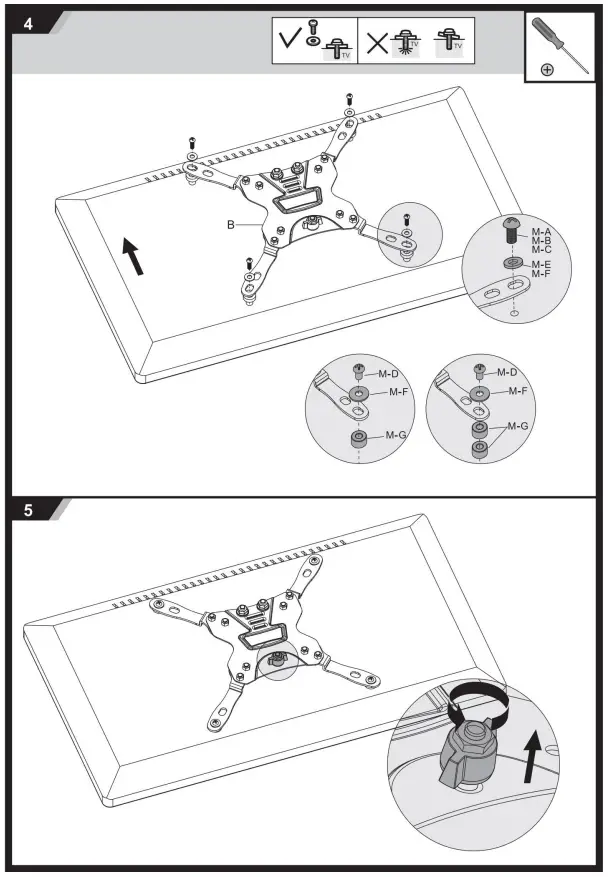 4

TV

TV

TV

B

M-A
M-B
M-C

M-E
M-F

M-D

M-F

M-G

M-D

M-F

M-G

5