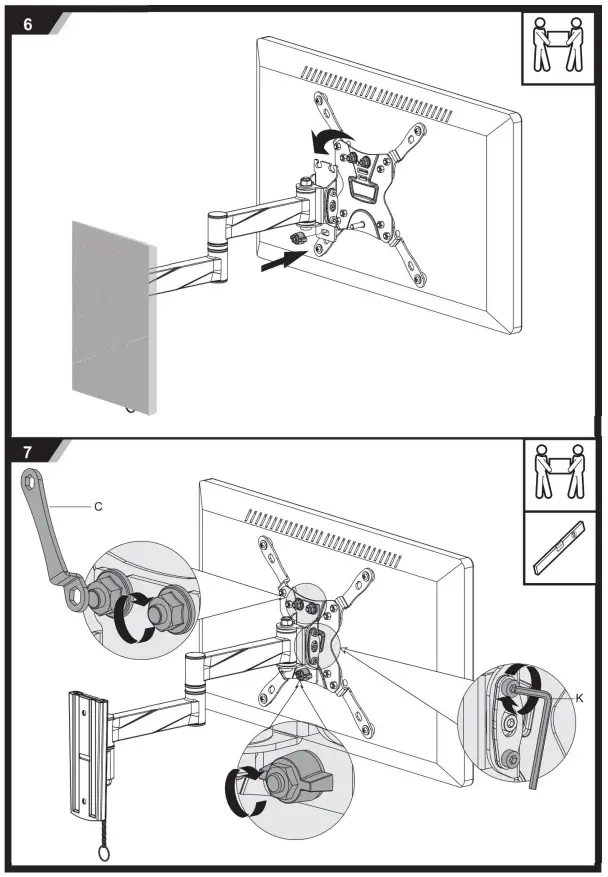 6

7

C

K