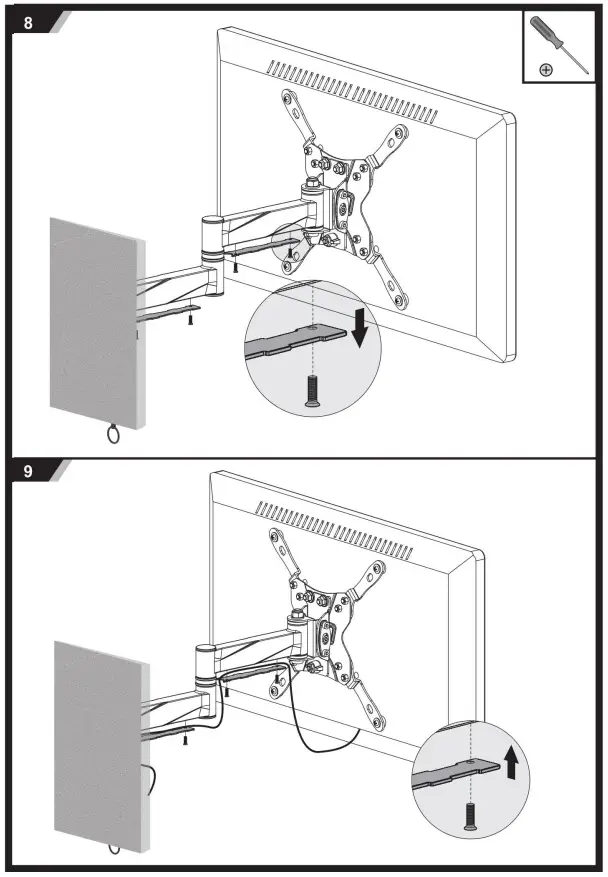 8

9