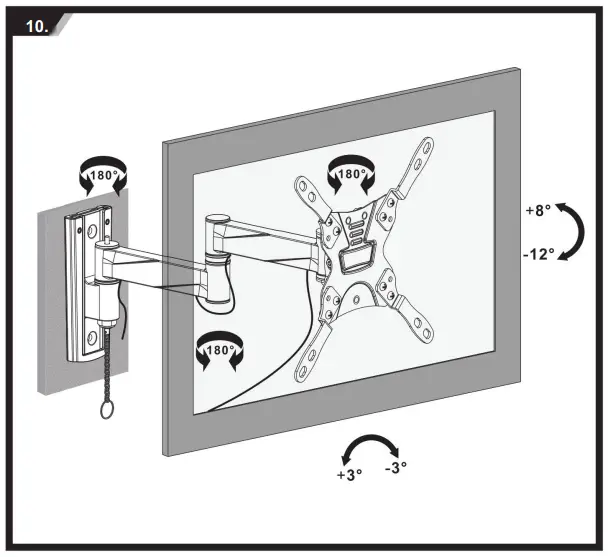 10.

180°

180°

+8°

-12°

180°

+3°

-3°