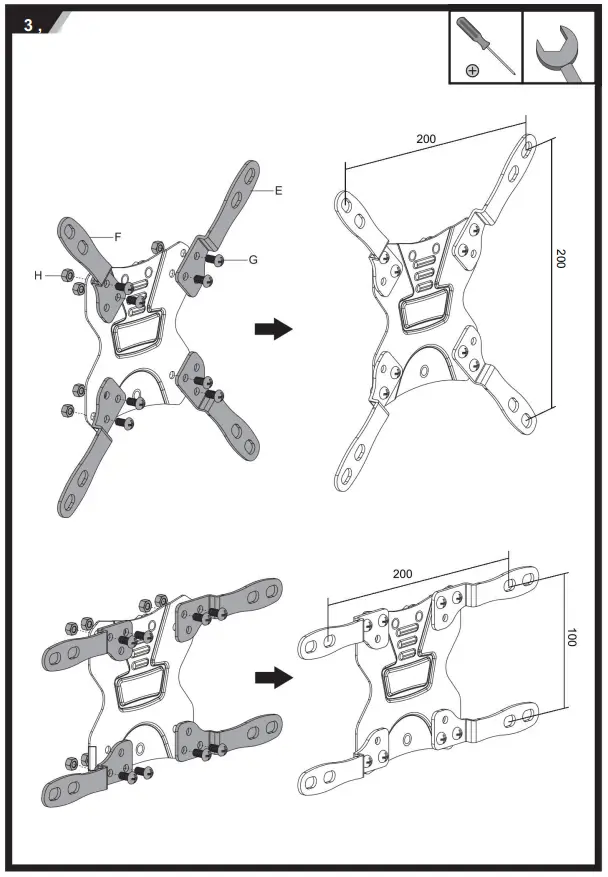 3 ,

E
F
G
H

200
200

200
100