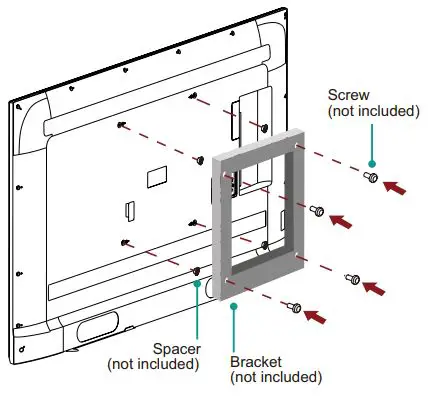 Screw
(not included)

Spacer
(not included)

Bracket
(not included)