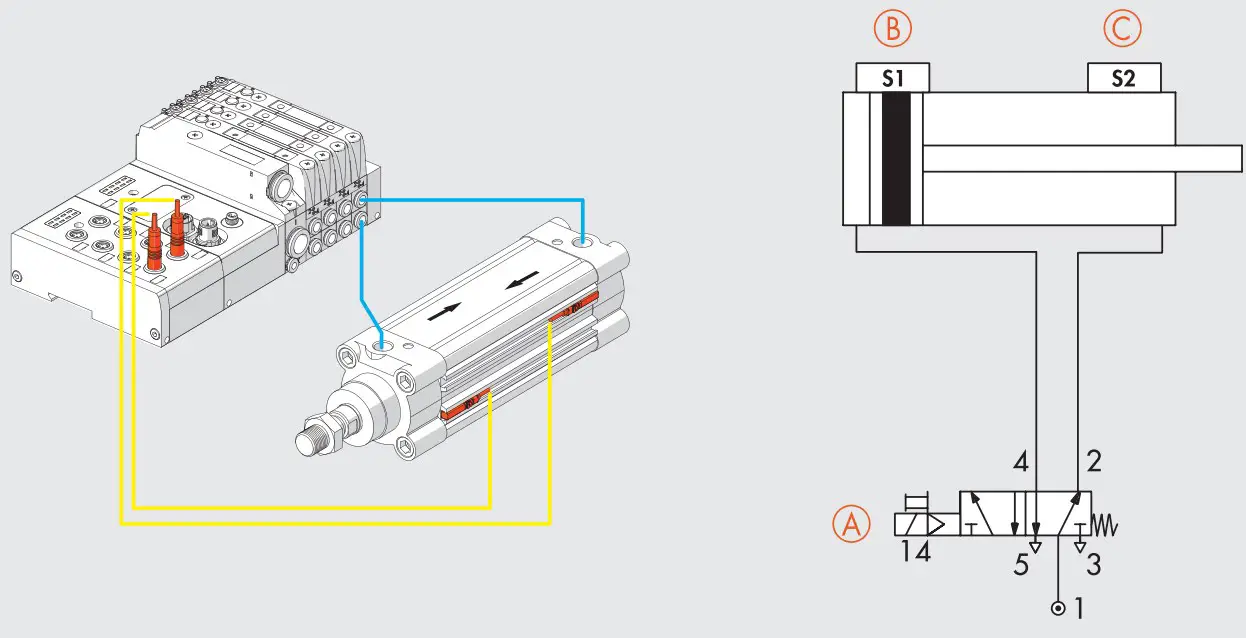 B
C
S1
S2
4
2
A
14
5
3
1