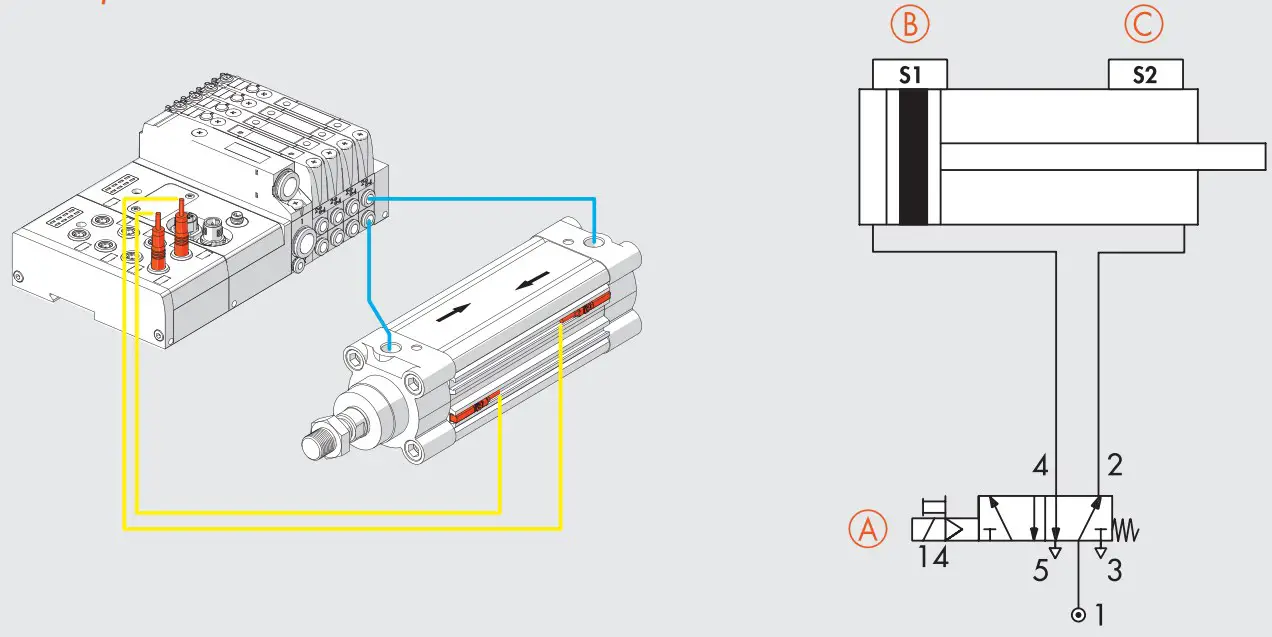 B
C
S1
S2
4
2
A
14
5
3
1