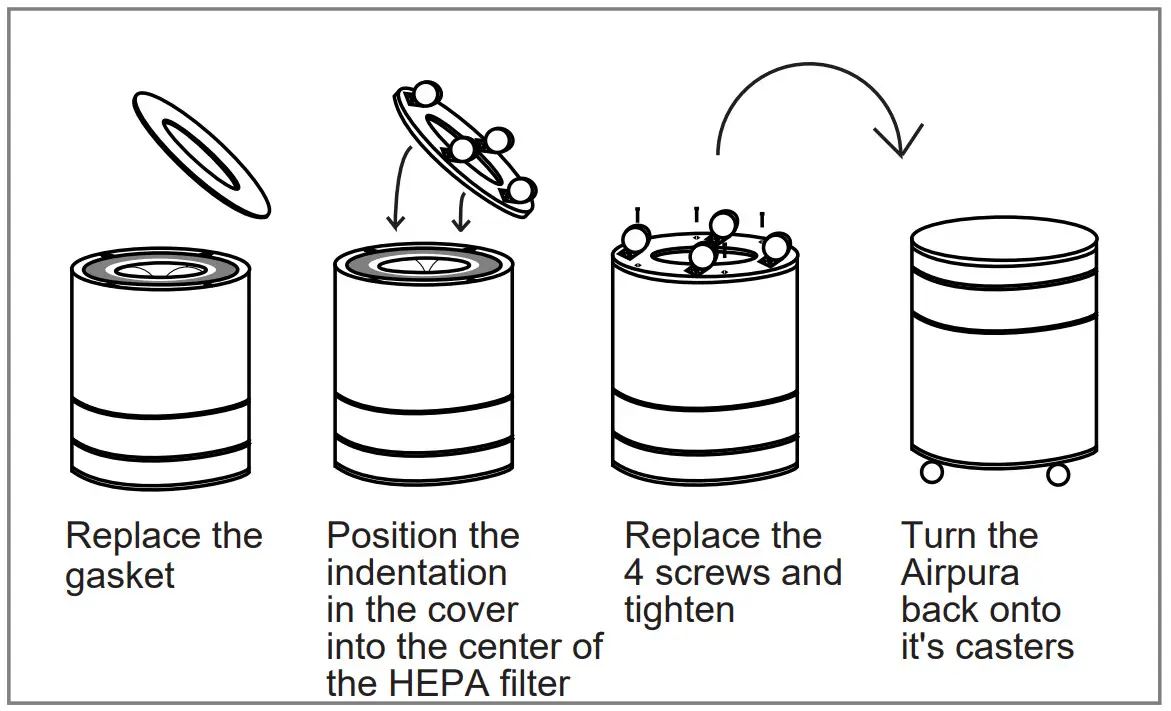 Replace the gasket

Position the indentation in the cover into the center of the HEPA filter

Replace the 4 screws and tighten

Turn the Airpura back onto it's casters