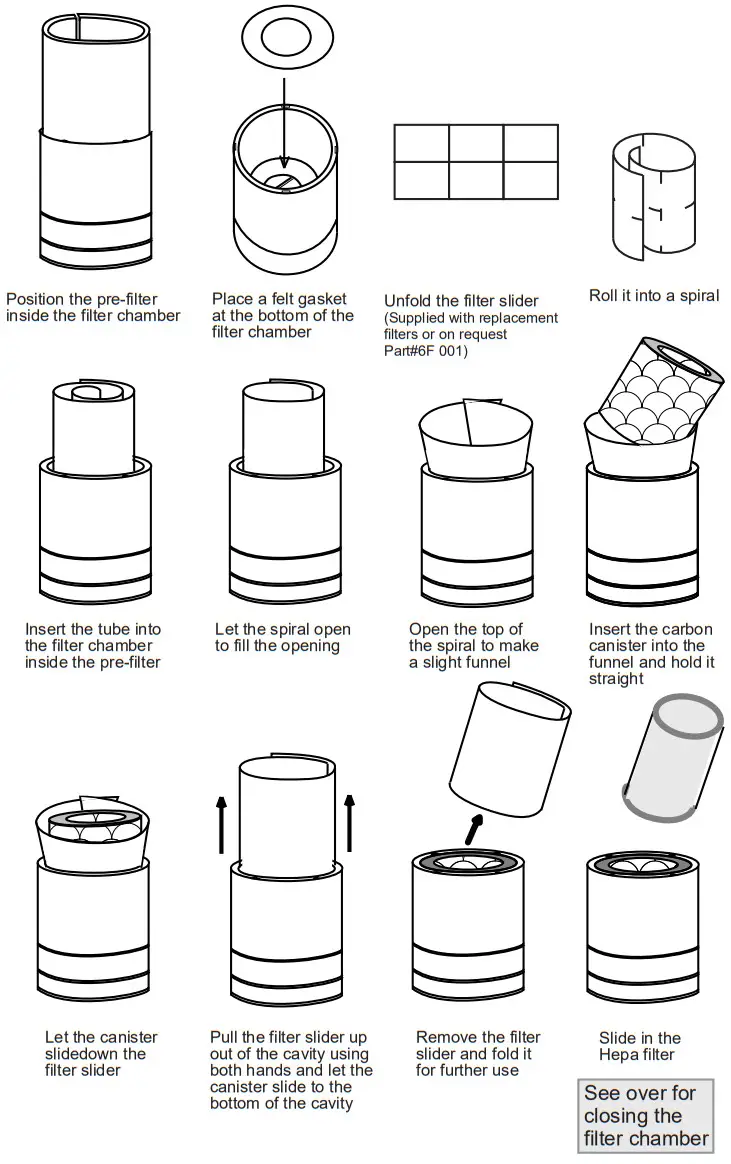 Position the pre-filter inside the filter chamber

Place a felt gasket at the bottom of the filter chamber

Unfold the filter slider
(Supplied with replacement filters or on request Part#6F 001)

Roll it into a spiral

Insert the tube into the filter chamber inside the pre-filter

Let the spiral open to fill the opening

Open the top of the spiral to make a slight funnel

Insert the carbon canister into the funnel and hold it straight

Let the canister slidedown the filter slider

Pull the filter slider up out of the cavity using both hands and let the canister slide to the bottom of the cavity

Remove the filter slider and fold it for further use

Slide in the Hepa filter

See over for closing the filter chamber