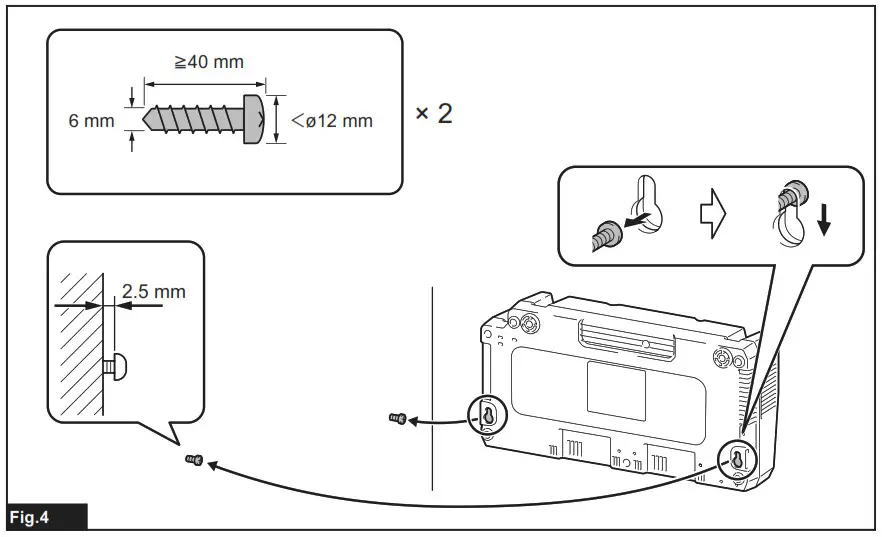 ≧40 mm
6 mm
<ø12 mm
× 2
2.5 mm
Fig.4