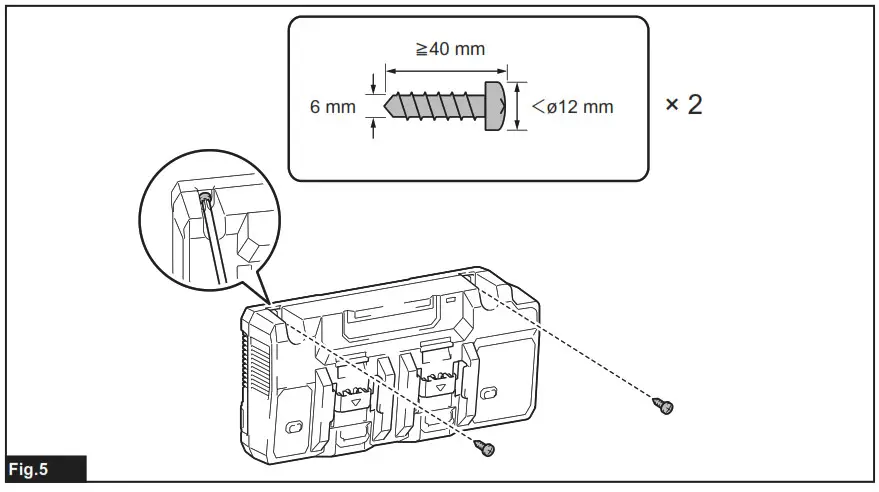 ≧40 mm
6 mm
<ø12 mm
× 2
Fig.5