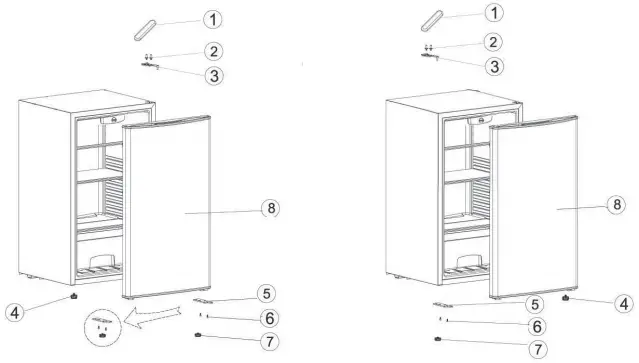 1
2
3
8
4
5
6
7

1
2
3
8
5
4
6
7