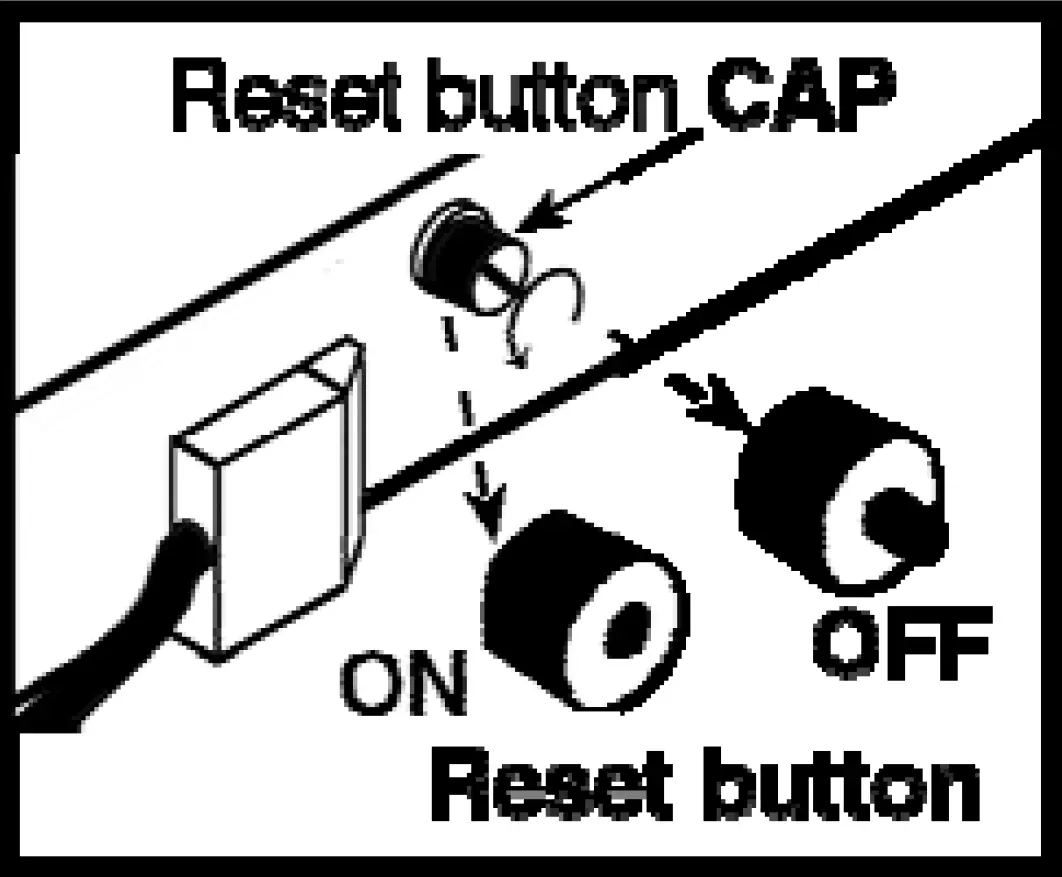 Reset button CAP

ON

OFF

Reset button