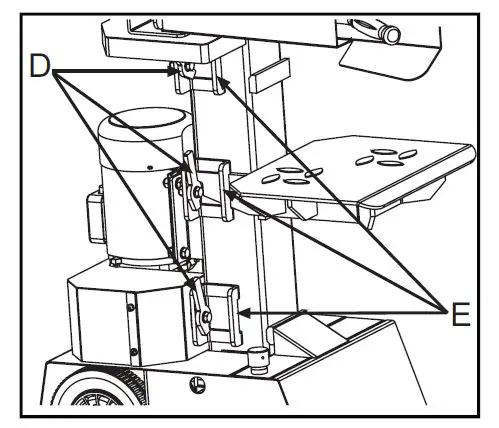 D

E