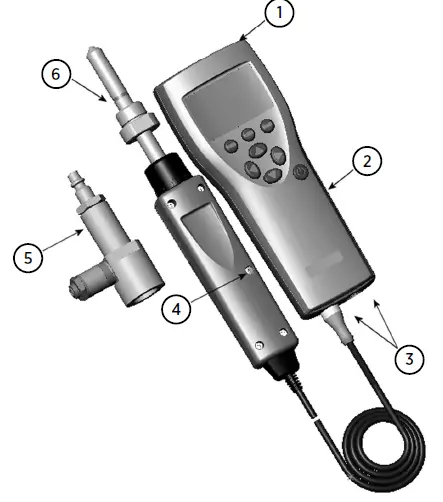 1
6
2
5
4
3