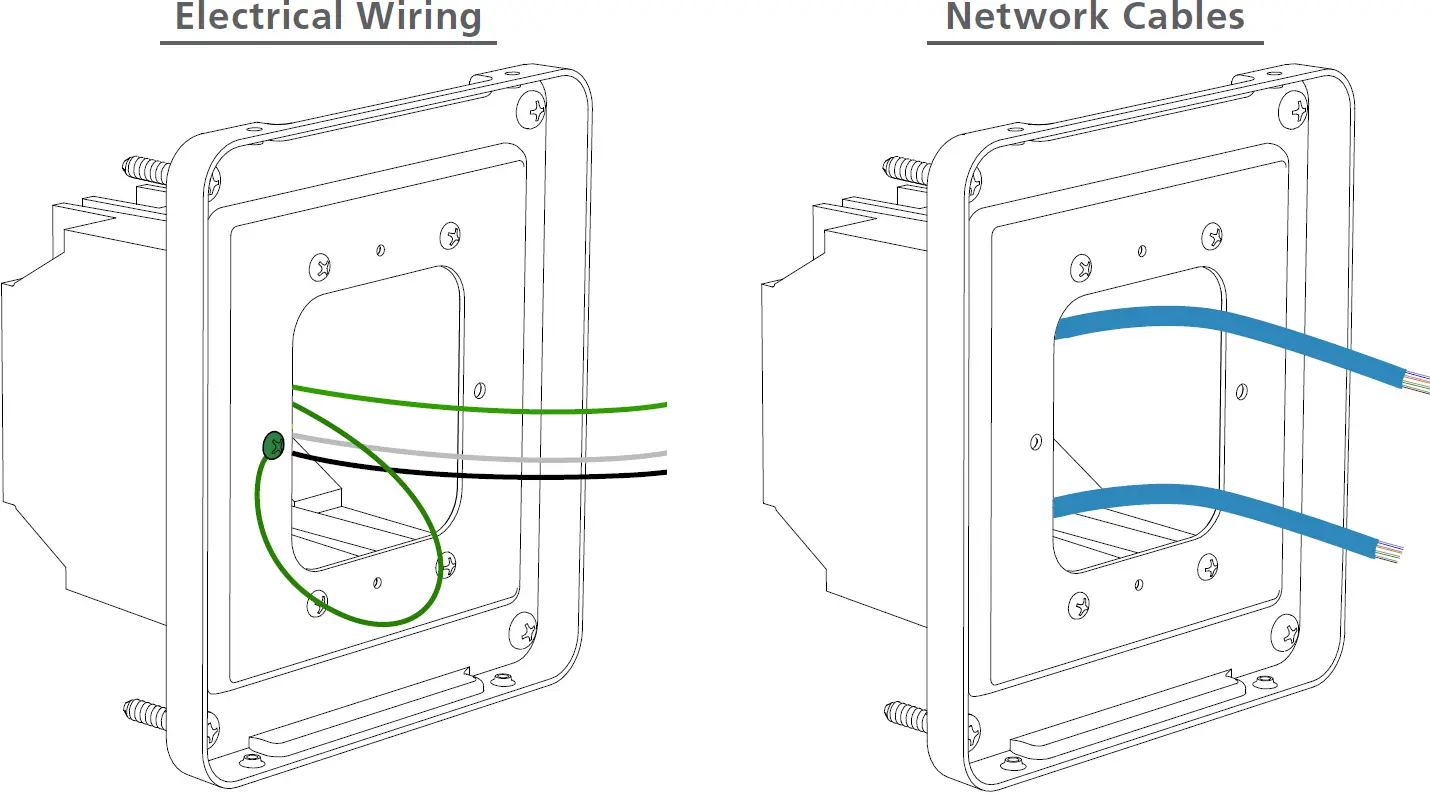 Electrical Wiring

Network Cables