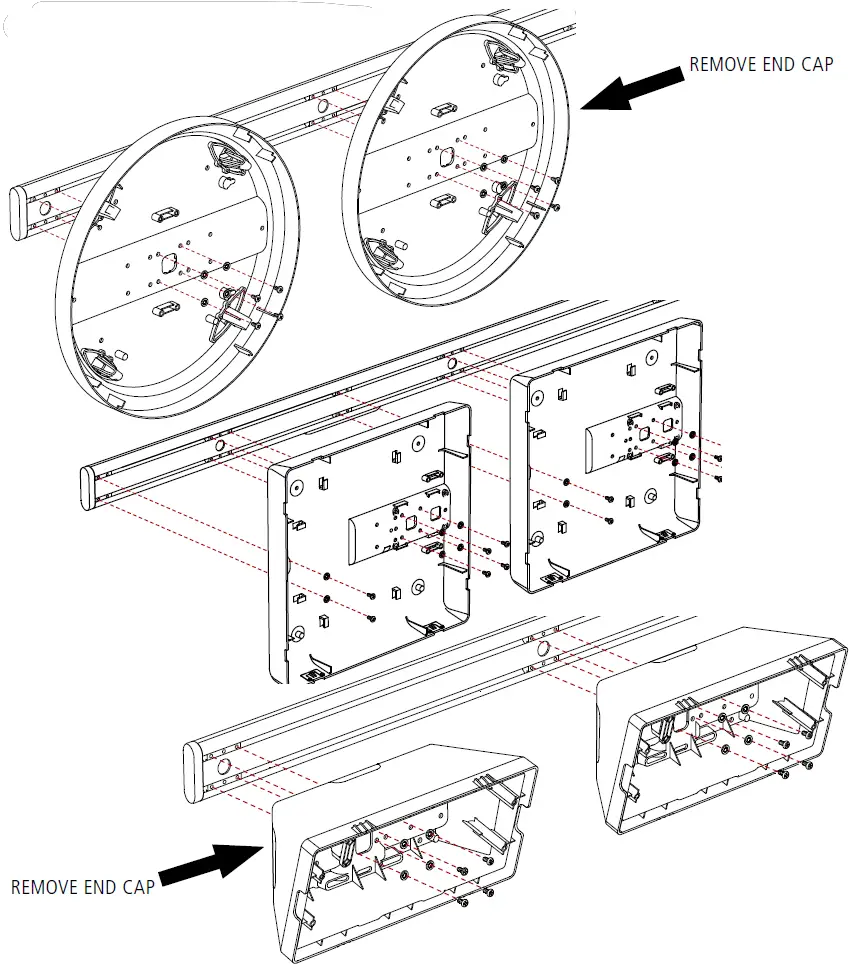 REMOVE END CAP

REMOVE END CAP