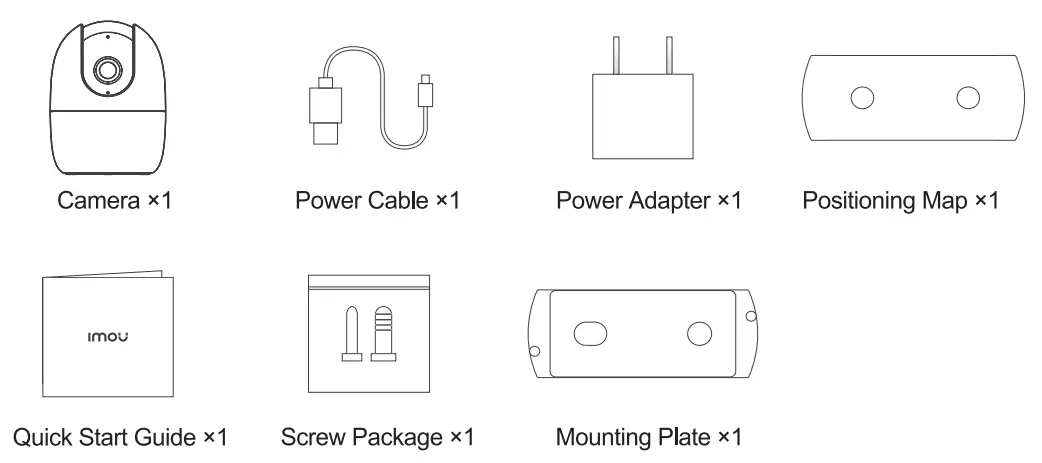 Camera ×1

Power Cable ×1

Power Adapter ×1

Positioning Map ×1

imou

Quick Start Guide ×1

Screw Package ×1

Mounting Plate ×1