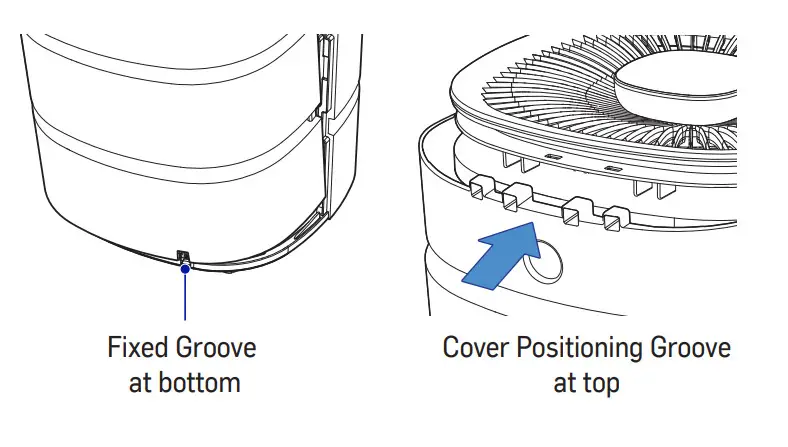 Fixed Groove
at bottom

Cover Positioning Groove
at top