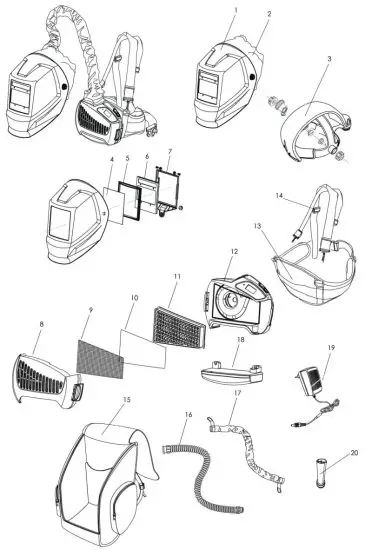 1
2
3
4
5
6
7
14
13
12
11
10
9
8
18
19
15
16
17
20