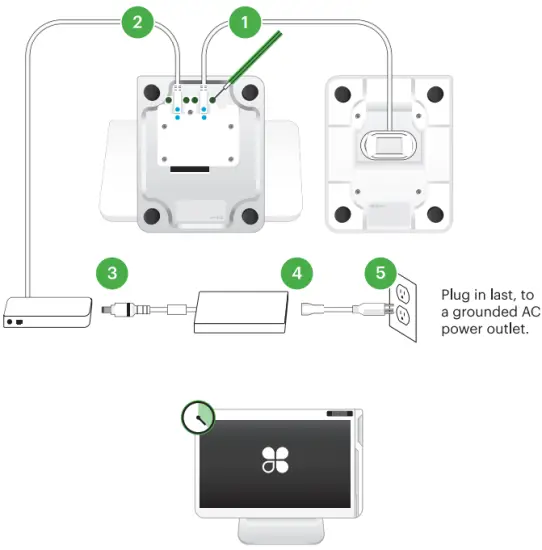 2
1
3
4
5
Plug in last, to a grounded AC power outlet.