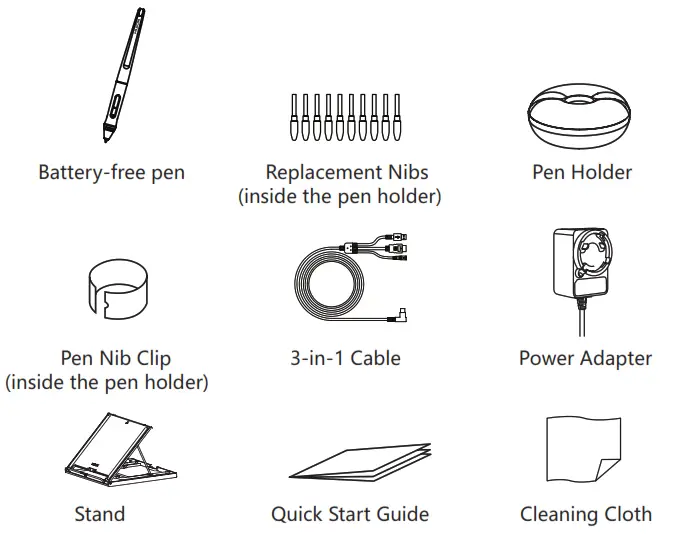 Battery-free pen

Replacement Nibs
(inside the pen holder)

Pen Holder

Pen Nib Clip
(inside the pen holder)

3-in-1 Cable

Power Adapter

Stand

Quick Start Guide

Cleaning Cloth