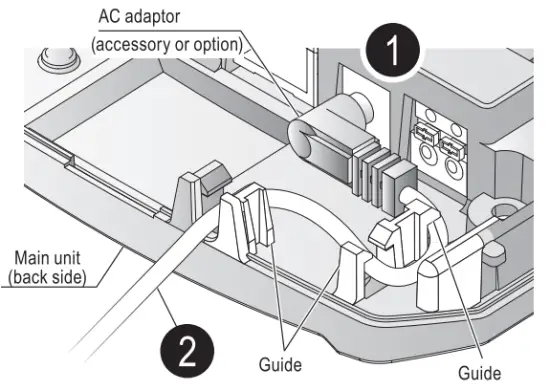 AC adaptor
(accessory or option)

1

Main unit
(back side)

2

Guide

Guide