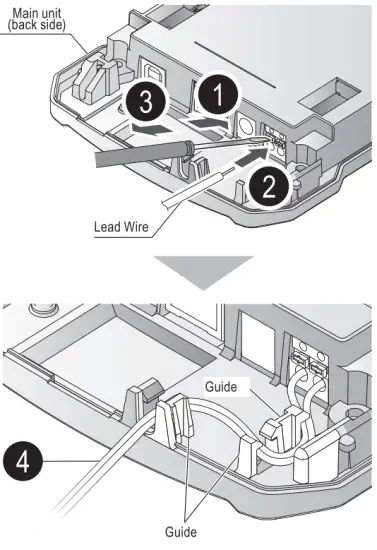 Main unit
(back side)

3

1

2

Lead Wire

Guide

4

Guide